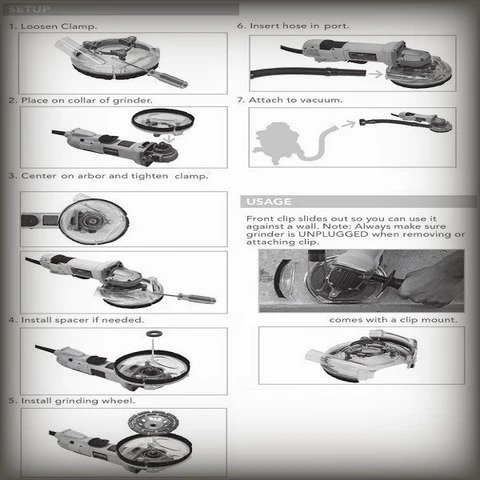 SETUP

1. Loosen Clamp.

2. Place on collar of grinder.

3. Center on arbor and tighten clamp.

4. Install spacer if needed.

5. Install grinding wheel.

6. Insert hose in port.

7. Attach to vacuum.

USAGE

Front clip slides out so you can use it against a wall. Note: Always make sure grinder is UNPLUGGED when removing or attaching clip.

comes with a clip mount.